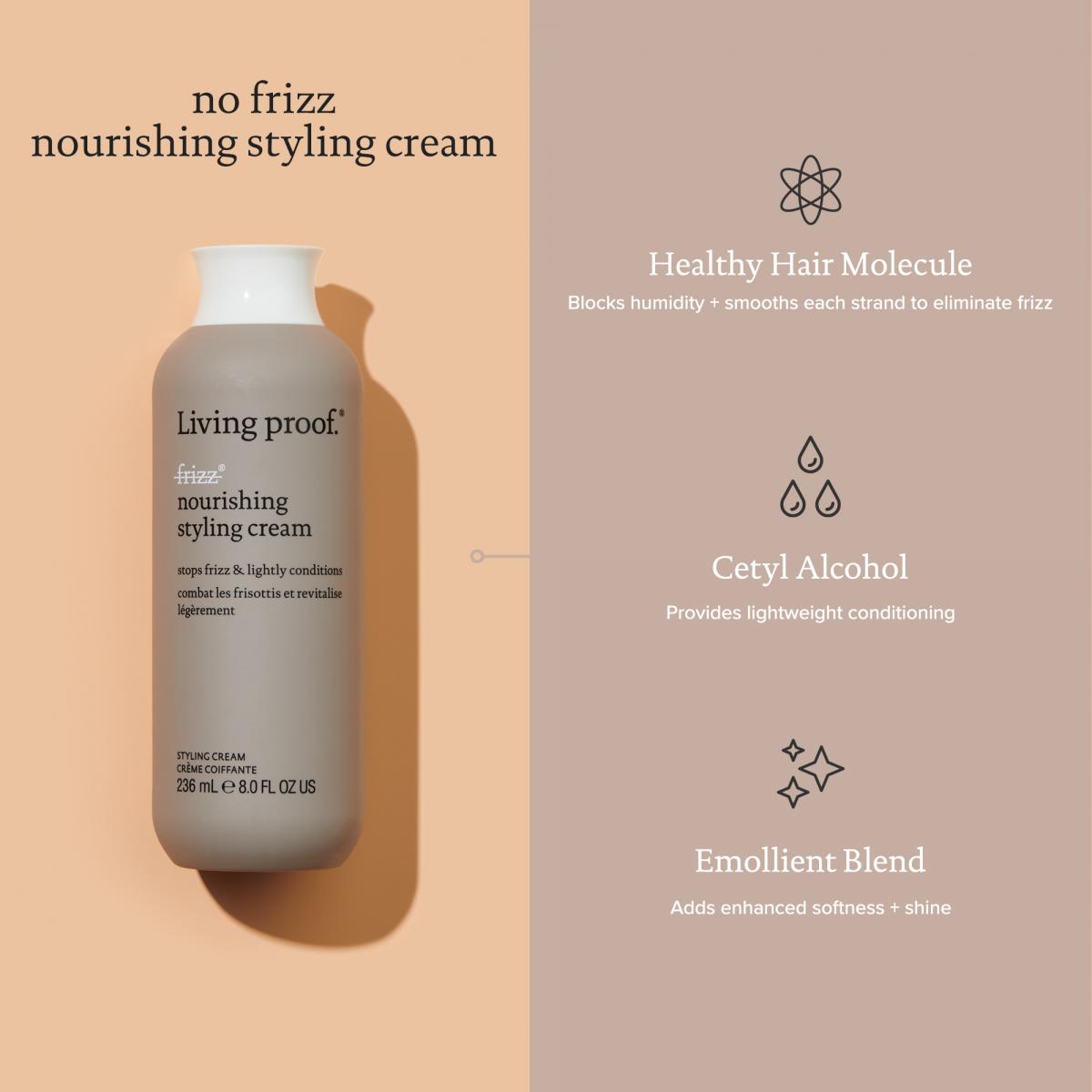 no frizz
nourishing styling cream

Living proof.®

frizz®
nourishing styling cream

stops frizz & lightly conditions
combat les frisottis et revitalise légèrement

STYLING CREAM
CRÈME COIFFANTE
236 mL ℮ 8.0 FL OZ US

Healthy Hair Molecule
Blocks humidity + smooths each strand to eliminate frizz

Cetyl Alcohol
Provides lightweight conditioning

Emollient Blend
Adds enhanced softness + shine