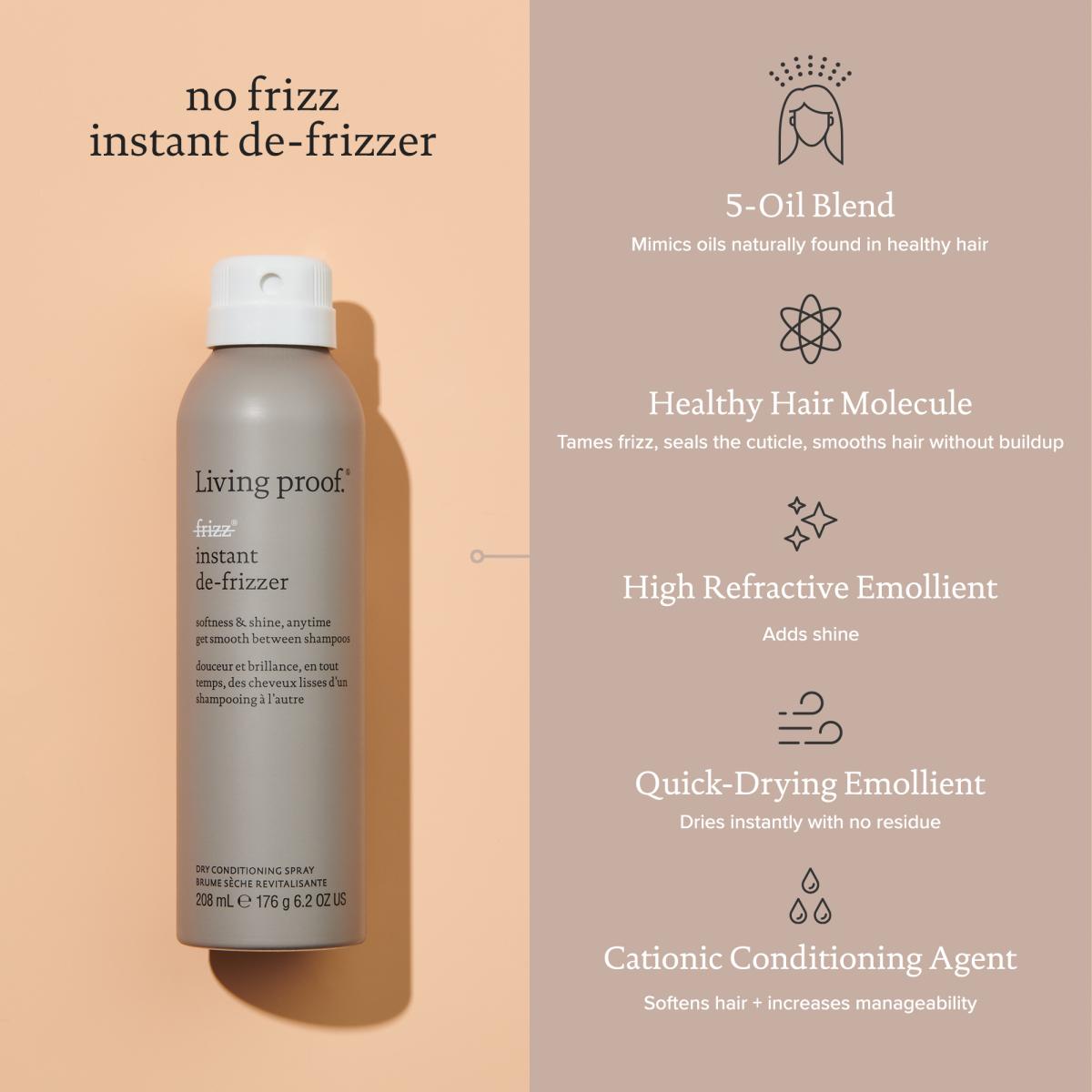 no frizz
instant de-frizzer

Living proof.®

frizz®
instant
de-frizzer

softness & shine, anytime
get smooth between shampoos

douceur et brillance, en tout temps, des cheveux lisses d'un shampooing à l'autre

DRY CONDITIONING SPRAY
BRUME SÈCHE REVITALISANTE
208 mL ℮ 176 g 6.2 OZ US

5-Oil Blend
Mimics oils naturally found in healthy hair

Healthy Hair Molecule
Tames frizz, seals the cuticle, smooths hair without buildup

High Refractive Emollient
Adds shine

Quick-Drying Emollient
Dries instantly with no residue

Cationic Conditioning Agent
Softens hair + increases manageability